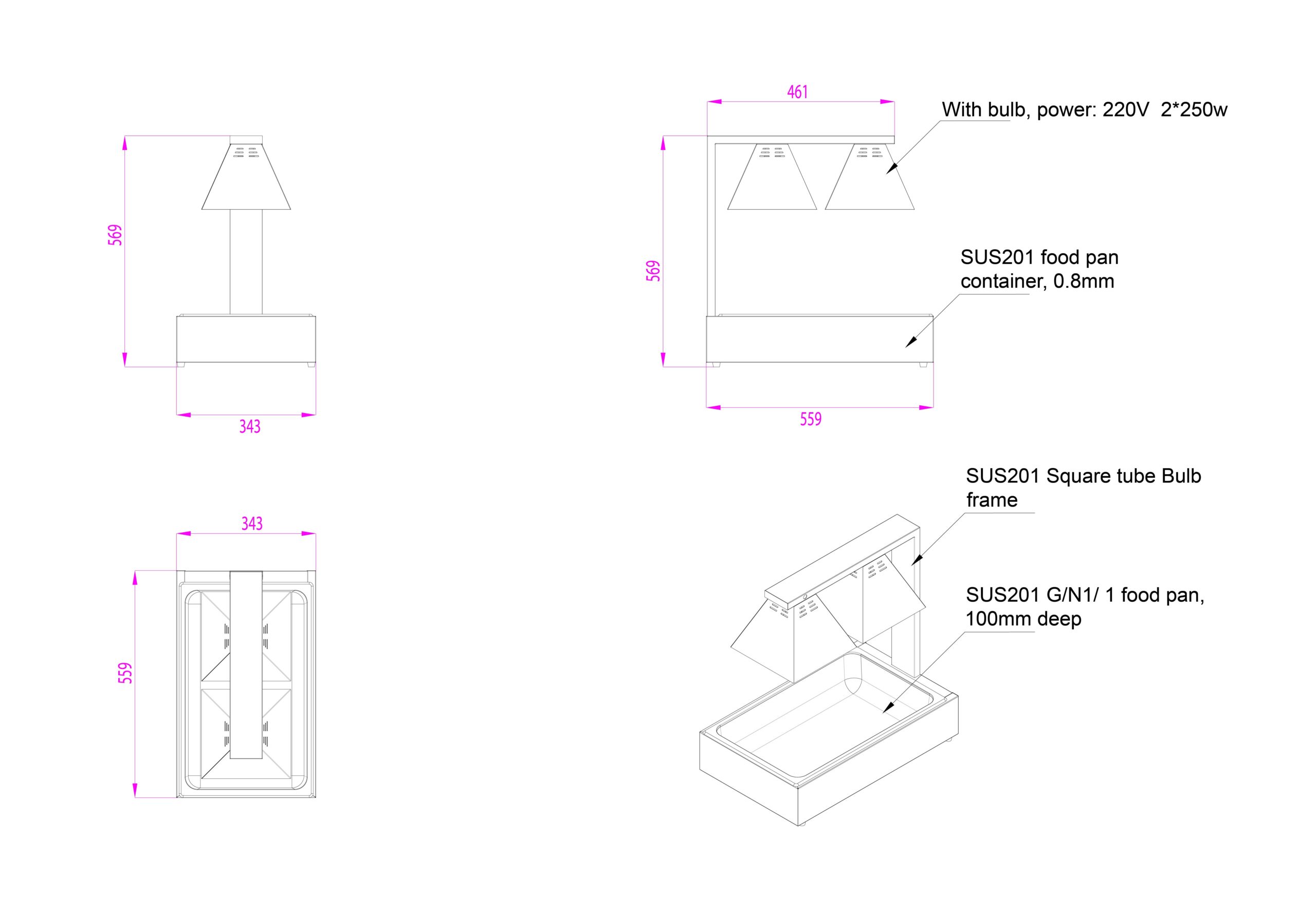 569

343

461

With bulb, power: 220V 2*250w

569

SUS201 food pan container, 0.8mm

559

343

559

SUS201 Square tube Bulb frame

SUS201 G/N1/ 1 food pan, 100mm deep