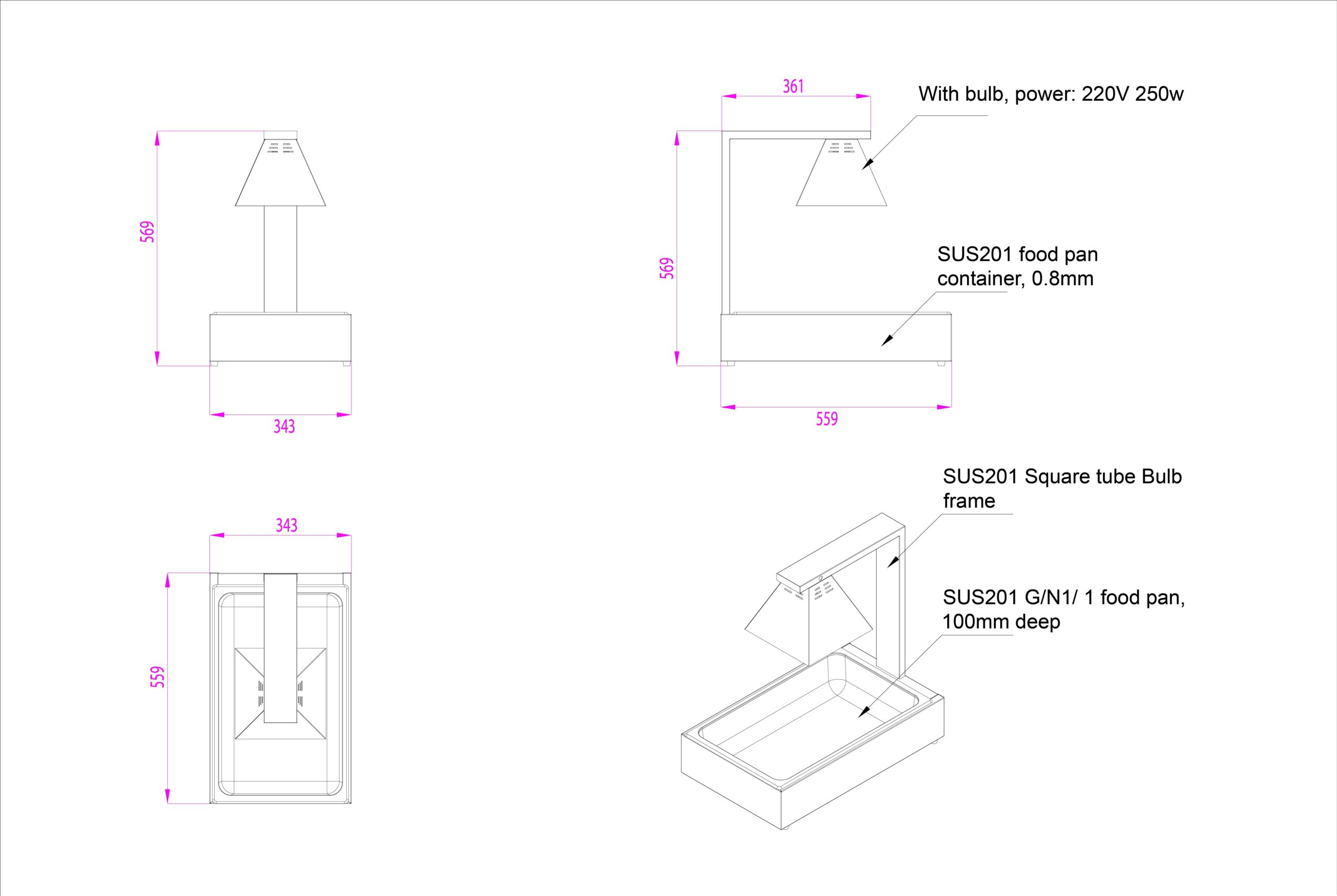 569

343

361

With bulb, power: 220V 250w

569

SUS201 food pan container, 0.8mm

559

343

559

SUS201 Square tube Bulb frame

SUS201 G/N1/ 1 food pan, 100mm deep