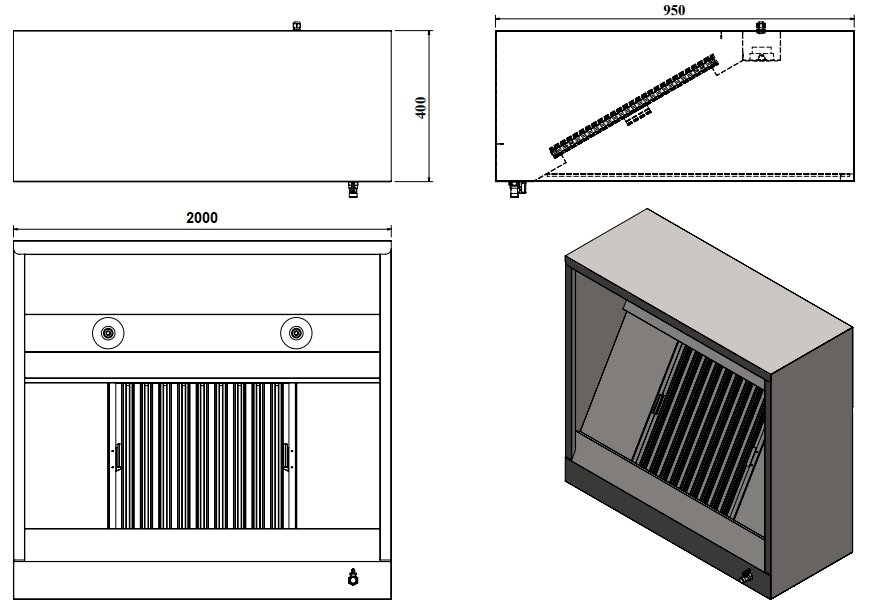 400

950

2000