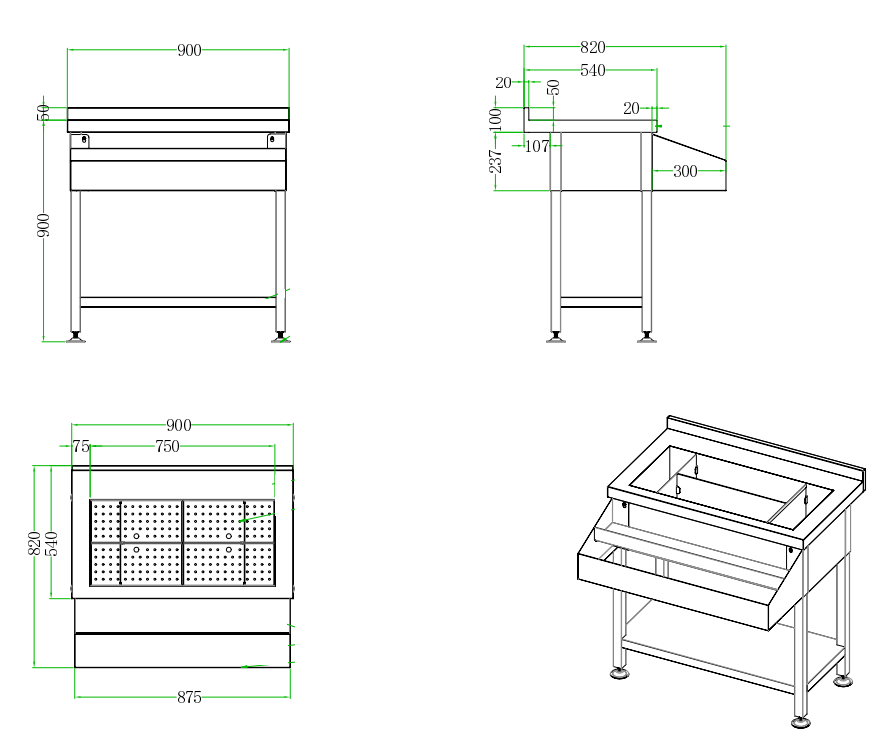 900
50
900

820
540
20
50
100
20
107
237
300

900
75
750
820
540
875