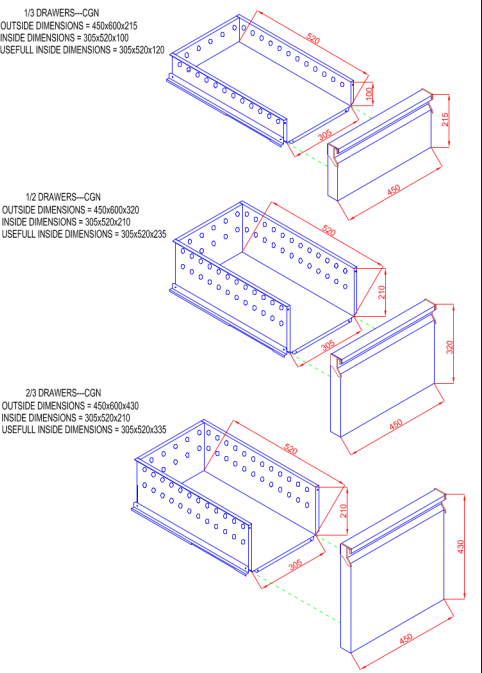 1/3 DRAWERS---CGN
OUTSIDE DIMENSIONS = 450x600x215
INSIDE DIMENSIONS = 305x520x100
USEFULL INSIDE DIMENSIONS = 305x520x120

520
100
305
215
450

1/2 DRAWERS---CGN
OUTSIDE DIMENSIONS = 450x600x320
INSIDE DIMENSIONS = 305x520x210
USEFULL INSIDE DIMENSIONS = 305x520x235

520
210
305
320
450

2/3 DRAWERS---CGN
OUTSIDE DIMENSIONS = 450x600x430
INSIDE DIMENSIONS = 305x520x210
USEFULL INSIDE DIMENSIONS = 305x520x335

520
210
305
430
450