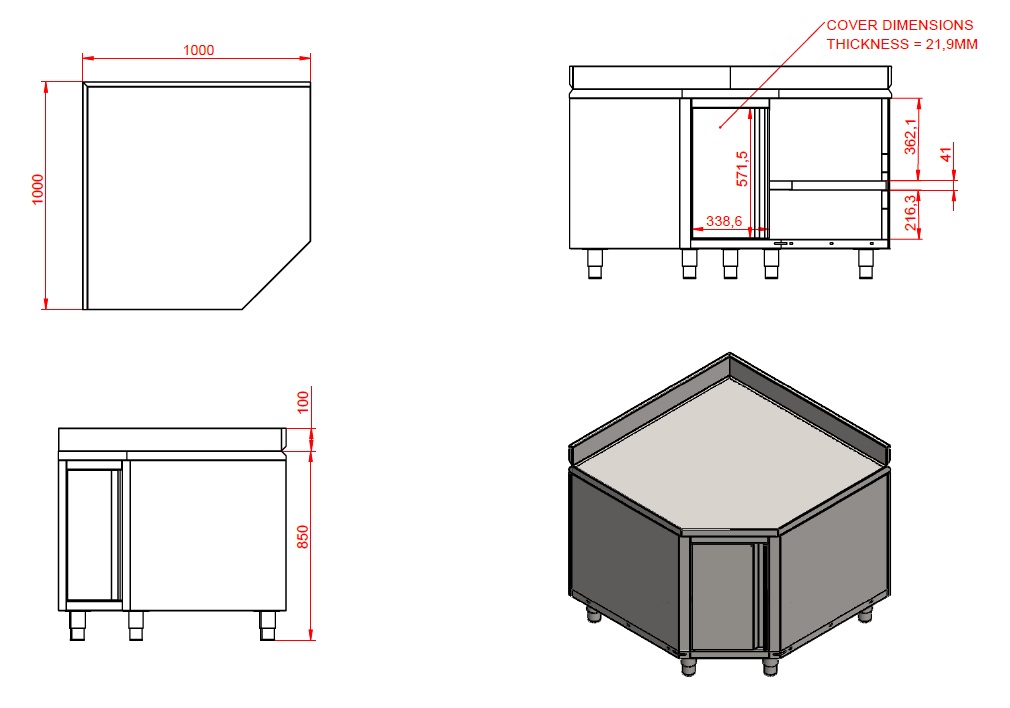 1000

1000

COVER DIMENSIONS
THICKNESS = 21,9MM

571,5

338,6

362,1

41

216,3

100

850