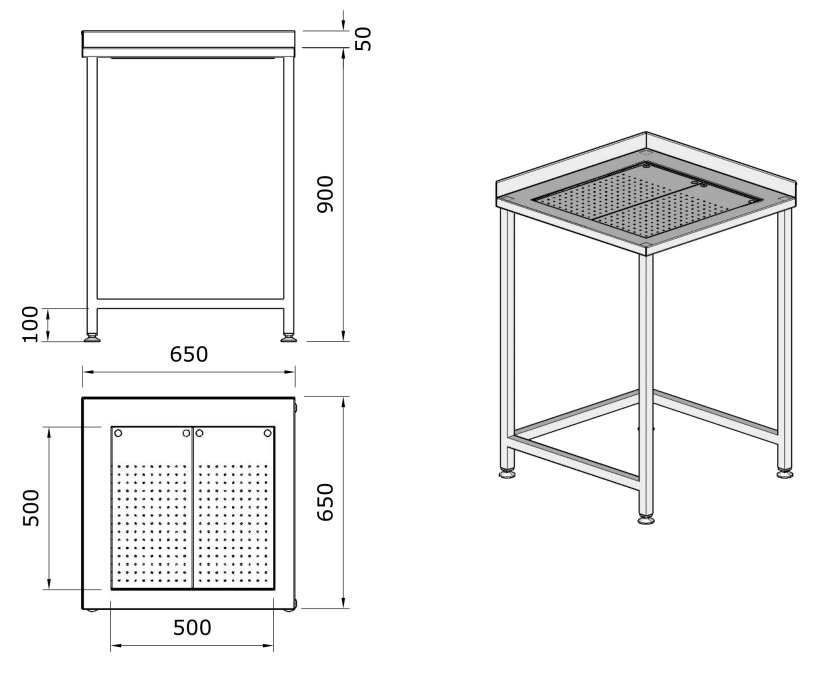 50
900
100
650
500
650
500