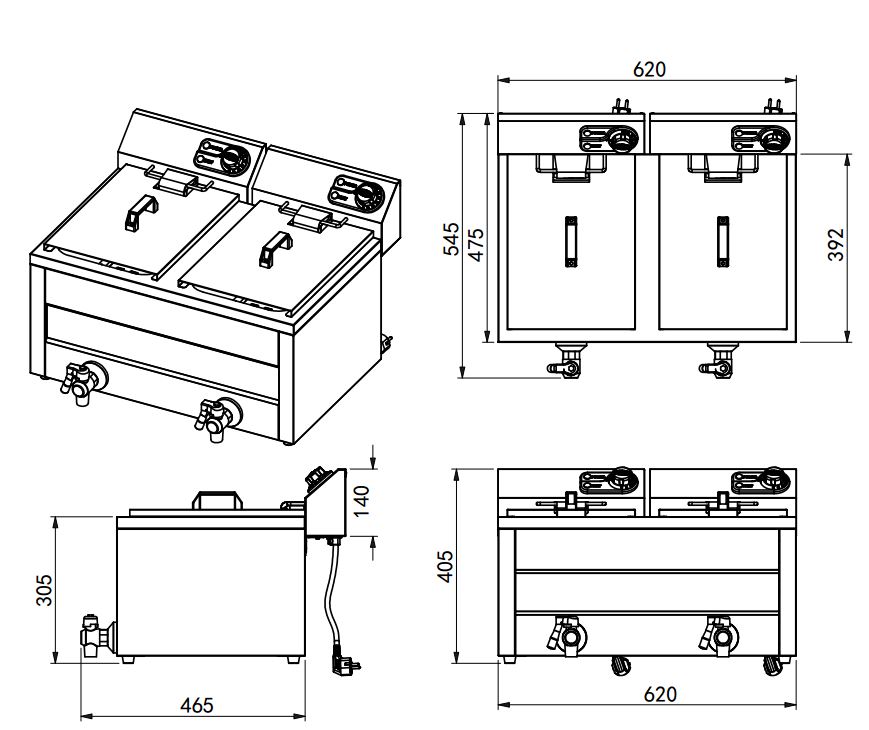 620
545
475
392
140
305
465
405
620