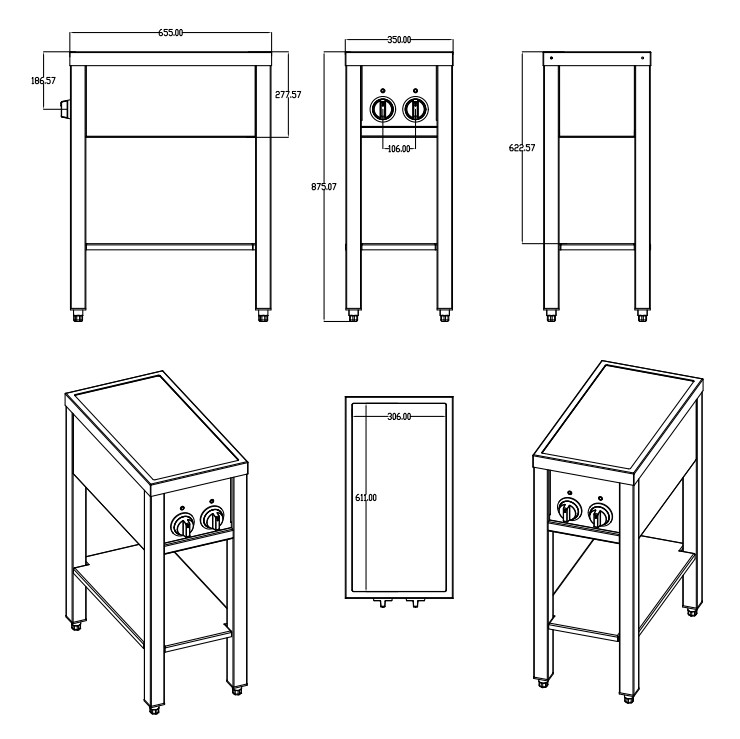 655.00
186.57
277.57
350.00
106.00
875.07
622.57
306.00
611.00