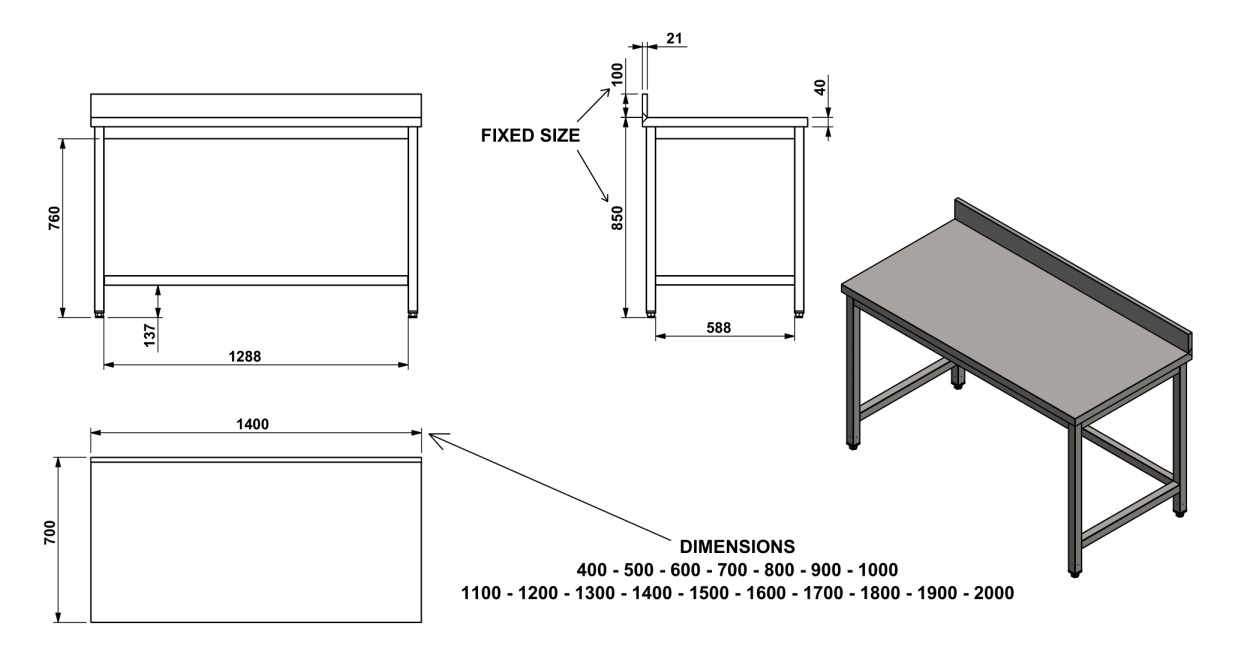 760

137

1288

21

100

40

FIXED SIZE

850

588

1400

700

DIMENSIONS
400 - 500 - 600 - 700 - 800 - 900 - 1000
1100 - 1200 - 1300 - 1400 - 1500 - 1600 - 1700 - 1800 - 1900 - 2000