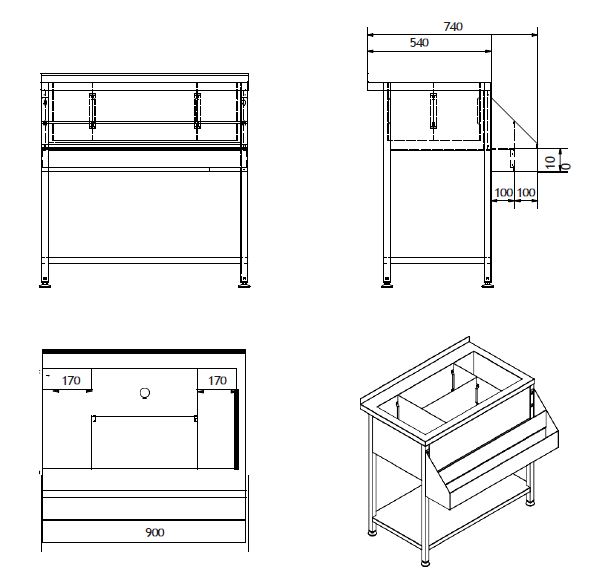 740
540
100
100 100
170
170
900