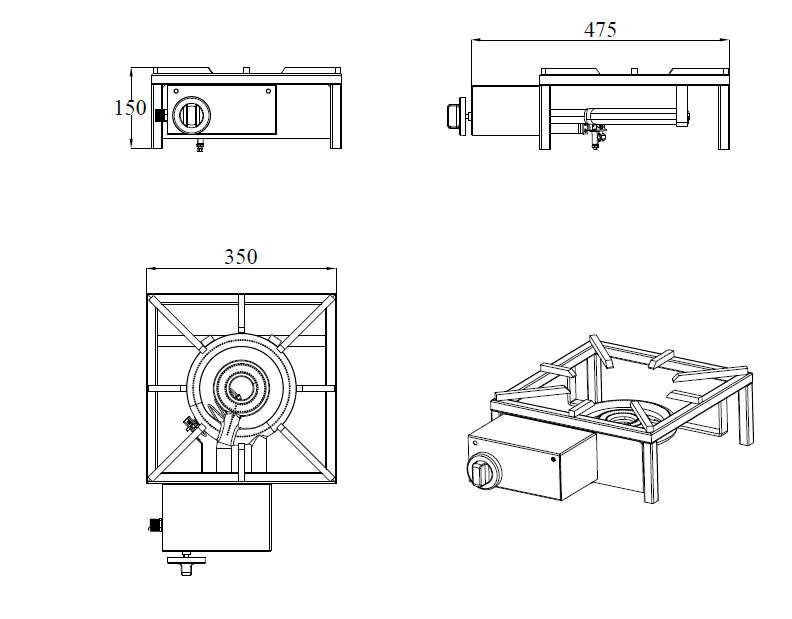 150

475

350